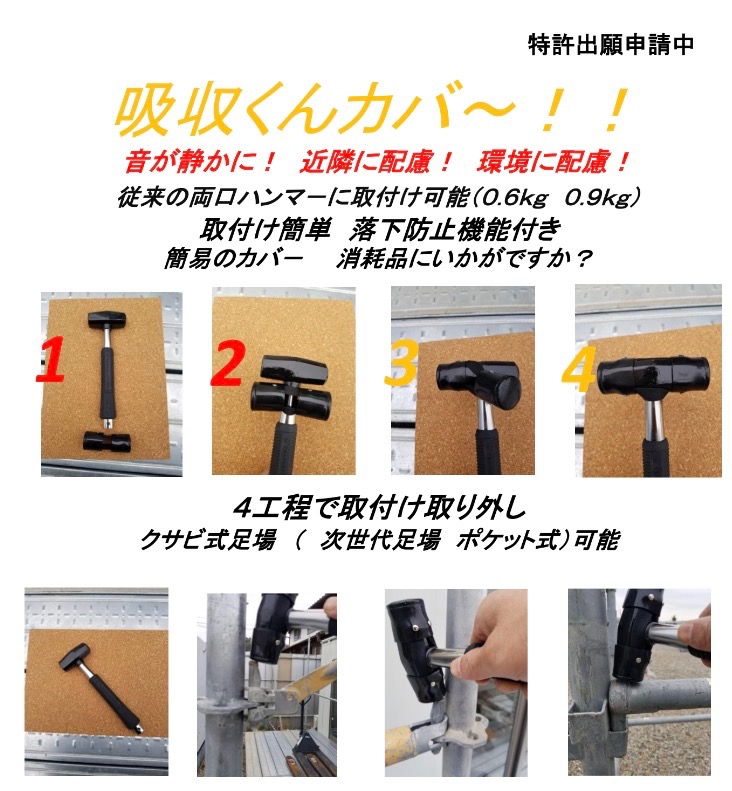 特許出願申請中

吸収くんカバ～！！

音が静かに！　近隣に配慮！　環境に配慮！

従来の両口ハンマーに取付け可能（0.6kg　0.9kg）

取付け簡単　落下防止機能付き

簡易のカバー　消耗品にいかがですか？

1

2

3

4

4工程で取付け取り外し

クサビ式足場　（　次世代足場　ポケット式）可能